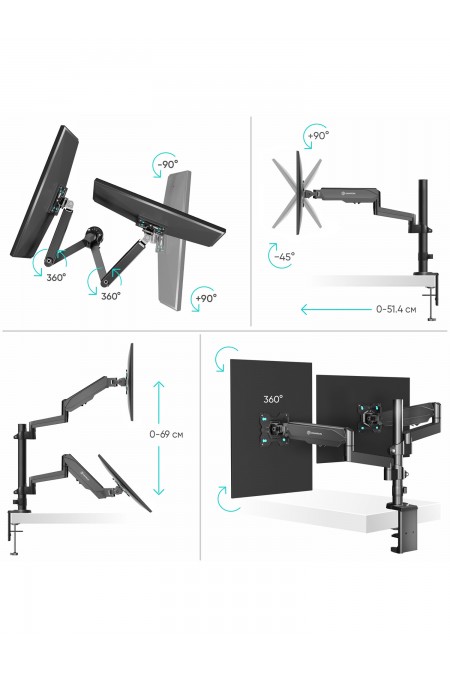 -90°
360°
360°
+90°
+90°
-45°
0-51.4 см
0-69 см
360°