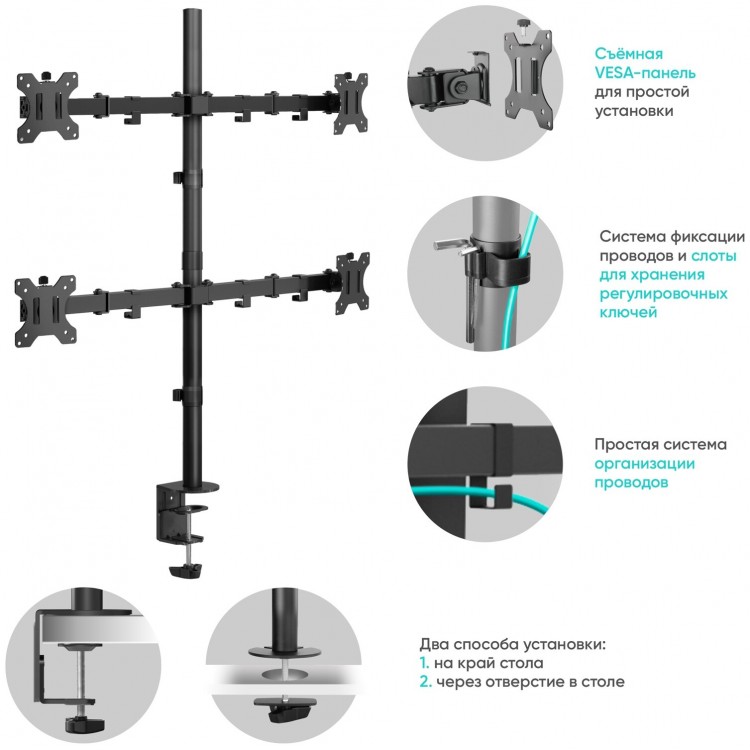 Съёмная VESA-панель для простой установки

Система фиксации проводов и слоты для хранения регулировочных ключей

Простая система организации проводов

Два способа установки:
1. на край стола
2. через отверстие в столе