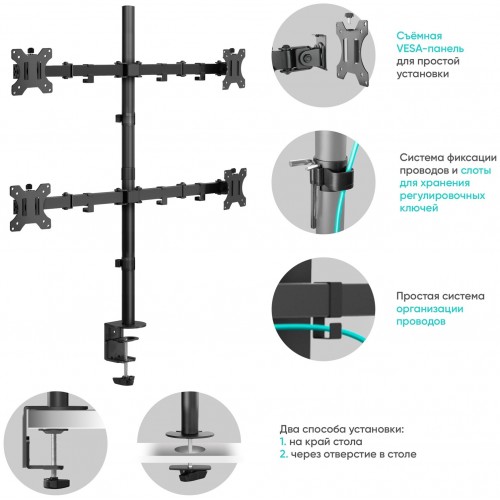 Съёмная VESA-панель для простой установки

Система фиксации проводов и слоты для хранения регулировочных ключей

Простая система организации проводов

Два способа установки:
1. на край стола
2. через отверстие в столе