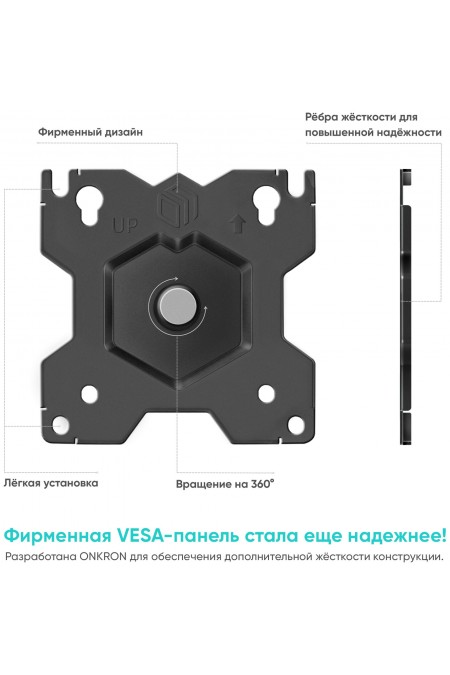 Фирменный дизайн

Рёбра жёсткости для повышенной надёжности

UP

Лёгкая установка

Вращение на 360°

Фирменная VESA-панель стала еще надежнее!

Разработана ONKRON для обеспечения дополнительной жёсткости конструкции.