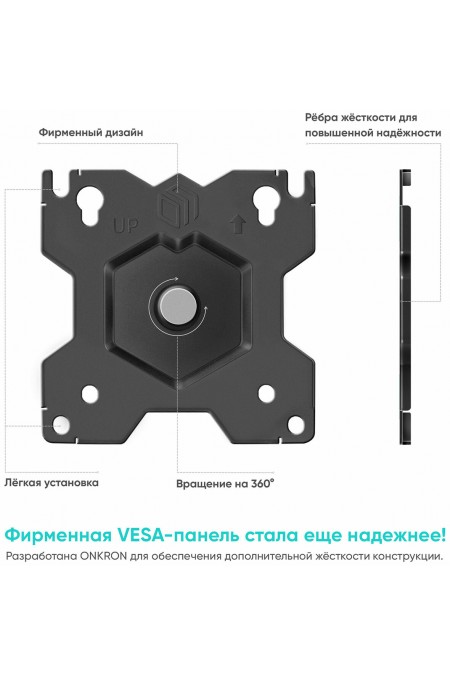 Фирменный дизайн

Рёбра жёсткости для повышенной надёжности

UP

Лёгкая установка

Вращение на 360°

Фирменная VESA-панель стала еще надежнее!

Разработана ONKRON для обеспечения дополнительной жёсткости конструкции.