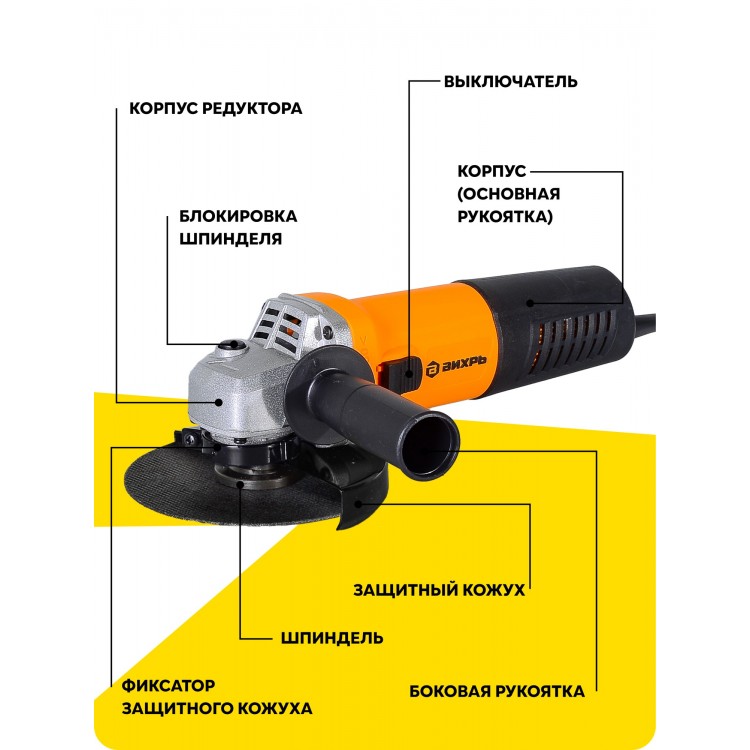 ВЫКЛЮЧАТЕЛЬ

КОРПУС РЕДУКТОРА

КОРПУС (ОСНОВНАЯ РУКОЯТКА)

БЛОКИРОВКА ШПИНДЕЛЯ

ВИХРЬ

ЗАЩИТНЫЙ КОЖУХ

ШПИНДЕЛЬ

ФИКСАТОР ЗАЩИТНОГО КОЖУХА

БОКОВАЯ РУКОЯТКА