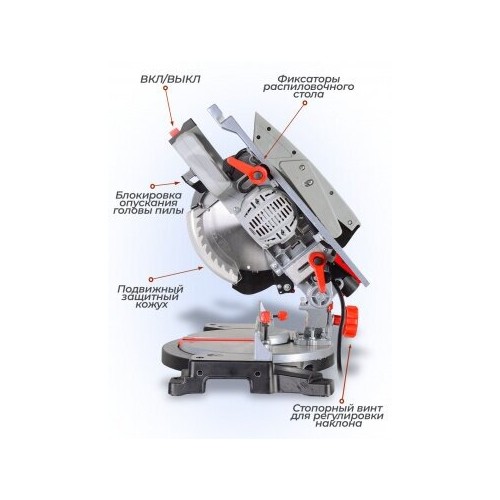 ВКЛ/ВЫКЛ

Фиксаторы распиловочного стола

Блокировка опускания головы пилы

Подвижный защитный кожух

Стопорный винт для регулировки наклона