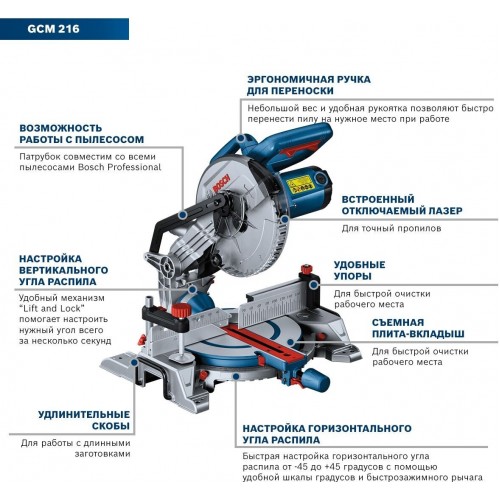 GCM 216

ЭРГОНОМИЧНАЯ РУЧКА ДЛЯ ПЕРЕНОСКИ

Небольшой вес и удобная рукоятка позволяют быстро перенести пилу на нужное место при работе

ВОЗМОЖНОСТЬ РАБОТЫ С ПЫЛЕСОСОМ

Патрубок совместим со всеми пылесосами Bosch Professional

BOSCH

ВСТРОЕННЫЙ ОТКЛЮЧАЕМЫЙ ЛАЗЕР

Для точный пропилов

НАСТРОЙКА ВЕРТИКАЛЬНОГО УГЛА РАСПИЛА

Удобный механизм "Lift and Lock" помогает настроить нужный угол всего за несколько секунд

УДОБНЫЕ УПОРЫ

Для быстрой очистки рабочего места

СЪЕМНАЯ ПЛИТА-ВКЛАДЫШ

Для быстрой очистки рабочего места

УДЛИНИТЕЛЬНЫЕ СКОБЫ

Для работы с длинными заготовками

НАСТРОЙКА ГОРИЗОНТАЛЬНОГО УГЛА РАСПИЛА

Быстрая настройка горизонтального угла распила от -45 до +45 градусов с помощью удобной шкалы градусов и быстрозажимного рычага