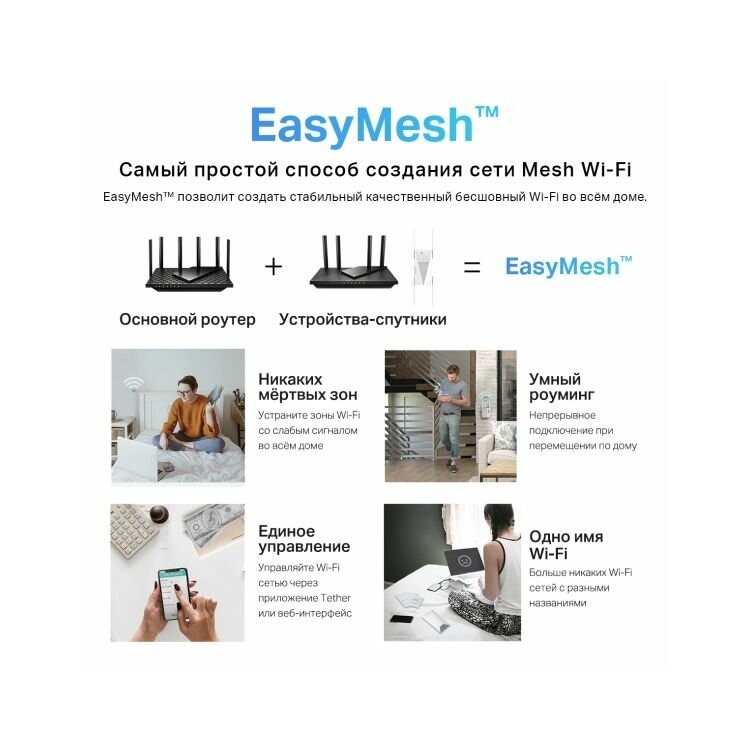 EasyMesh™

Самый простой способ создания сети Mesh Wi-Fi

EasyMesh™ позволит создать стабильный качественный бесшовный Wi-Fi во всём доме.

+ =

EasyMesh™

Основной роутер

Устройства-спутники

Никаких мёртвых зон

Устраните зоны Wi-Fi со слабым сигналом во всём доме

Умный роуминг

Непрерывное подключение при перемещении по дому

Единое управление

Управляйте Wi-Fi сетью через приложение Tether или веб-интерфейс

Одно имя Wi-Fi

Больше никаких Wi-Fi сетей с разными названиями