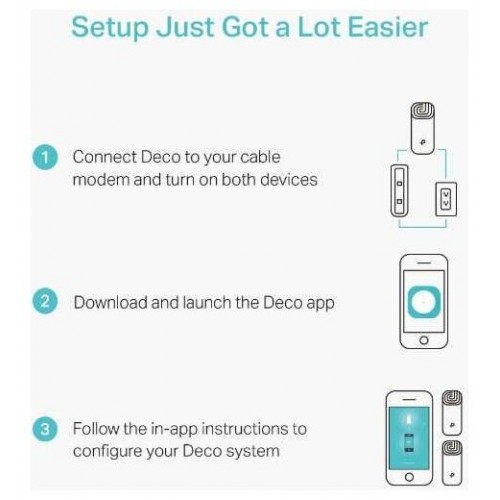 Setup Just Got a Lot Easier

1 Connect Deco to your cable modem and turn on both devices

2 Download and launch the Deco app

3 Follow the in-app instructions to configure your Deco system