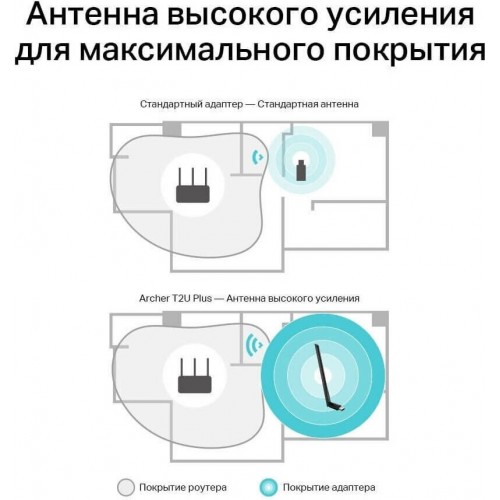 Антенна высокого усиления для максимального покрытия

Стандартный адаптер — Стандартная антенна

Archer T2U Plus — Антенна высокого усиления

Покрытие роутера

Покрытие адаптера