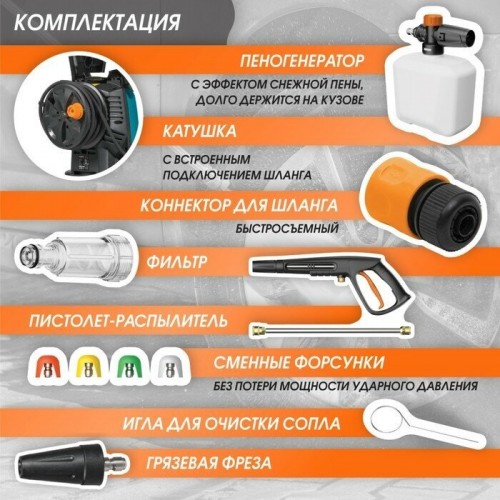 КОМПЛЕКТАЦИЯ

ПЕНОГЕНЕРАТОР

С ЭФФЕКТОМ СНЕЖНОЙ ПЕНЫ, ДОЛГО ДЕРЖИТСЯ НА КУЗОВЕ

КАТУШКА

С ВСТРОЕННЫМ ПОДКЛЮЧЕНИЕМ ШЛАНГА

КОННЕКТОР ДЛЯ ШЛАНГА

БЫСТРОСЪЕМНЫЙ

ФИЛЬТР

ПИСТОЛЕТ-РАСПЫЛИТЕЛЬ

СМЕННЫЕ ФОРСУНКИ

БЕЗ ПОТЕРИ МОЩНОСТИ УДАРНОГО ДАВЛЕНИЯ

ИГЛА ДЛЯ ОЧИСТКИ СОПЛА

ГРЯЗЕВАЯ ФРЕЗА