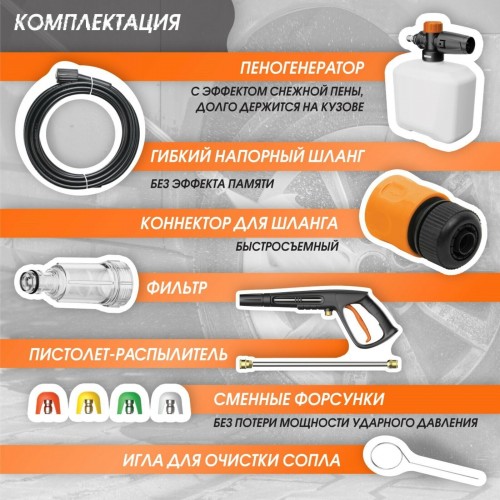 КОМПЛЕКТАЦИЯ

ПЕНОГЕНЕРАТОР

С ЭФФЕКТОМ СНЕЖНОЙ ПЕНЫ, ДОЛГО ДЕРЖИТСЯ НА КУЗОВЕ

ГИБКИЙ НАПОРНЫЙ ШЛАНГ

БЕЗ ЭФФЕКТА ПАМЯТИ

КОННЕКТОР ДЛЯ ШЛАНГА

БЫСТРОСЪЕМНЫЙ

ФИЛЬТР

ПИСТОЛЕТ-РАСПЫЛИТЕЛЬ

СМЕННЫЕ ФОРСУНКИ

БЕЗ ПОТЕРИ МОЩНОСТИ УДАРНОГО ДАВЛЕНИЯ

ИГЛА ДЛЯ ОЧИСТКИ СОПЛА