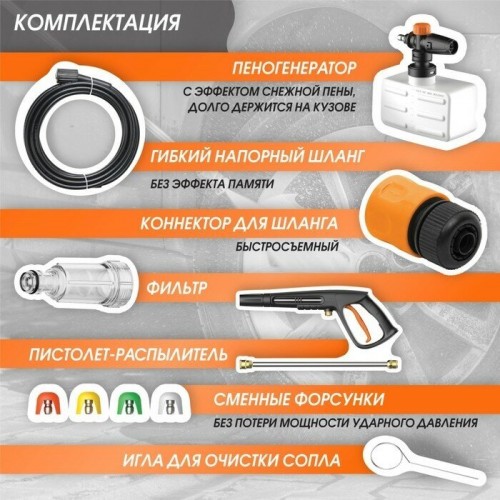 КОМПЛЕКТАЦИЯ

ПЕНОГЕНЕРАТОР

С ЭФФЕКТОМ СНЕЖНОЙ ПЕНЫ, ДОЛГО ДЕРЖИТСЯ НА КУЗОВЕ

ГИБКИЙ НАПОРНЫЙ ШЛАНГ

БЕЗ ЭФФЕКТА ПАМЯТИ

КОННЕКТОР ДЛЯ ШЛАНГА

БЫСТРОСЪЕМНЫЙ

ФИЛЬТР

ПИСТОЛЕТ-РАСПЫЛИТЕЛЬ

СМЕННЫЕ ФОРСУНКИ

БЕЗ ПОТЕРИ МОЩНОСТИ УДАРНОГО ДАВЛЕНИЯ

ИГЛА ДЛЯ ОЧИСТКИ СОПЛА