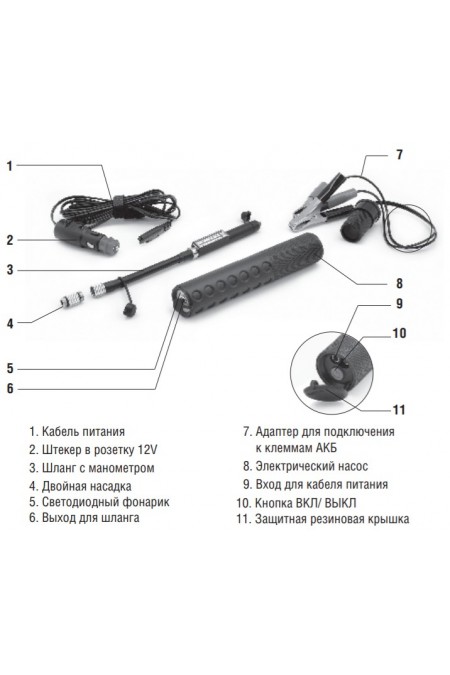 1

2

3

4

5

6

7

8

9

10

11

1. Кабель питания
2. Штекер в розетку 12V
3. Шланг с манометром
4. Двойная насадка
5. Светодиодный фонарик
6. Выход для шланга

7. Адаптер для подключения к клеммам АКБ
8. Электрический насос
9. Вход для кабеля питания
10. Кнопка ВКЛ/ ВЫКЛ
11. Защитная резиновая крышка