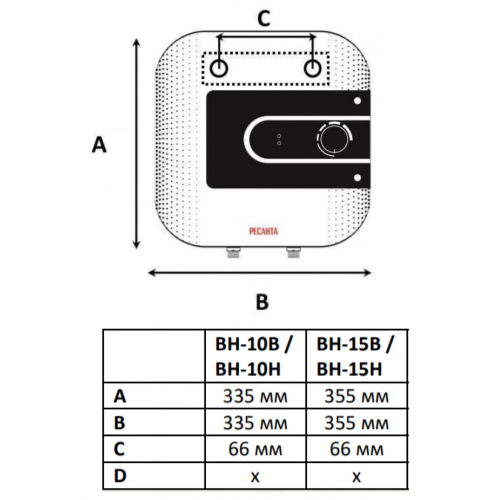 C

A

РЕСАНТА

B

| | ВН-10В / ВН-10Н | ВН-15В / ВН-15Н |
|---|---|---|
| A | 335 мм | 355 мм |
| B | 335 мм | 355 мм |
| C | 66 мм | 66 мм |
| D | x | x |