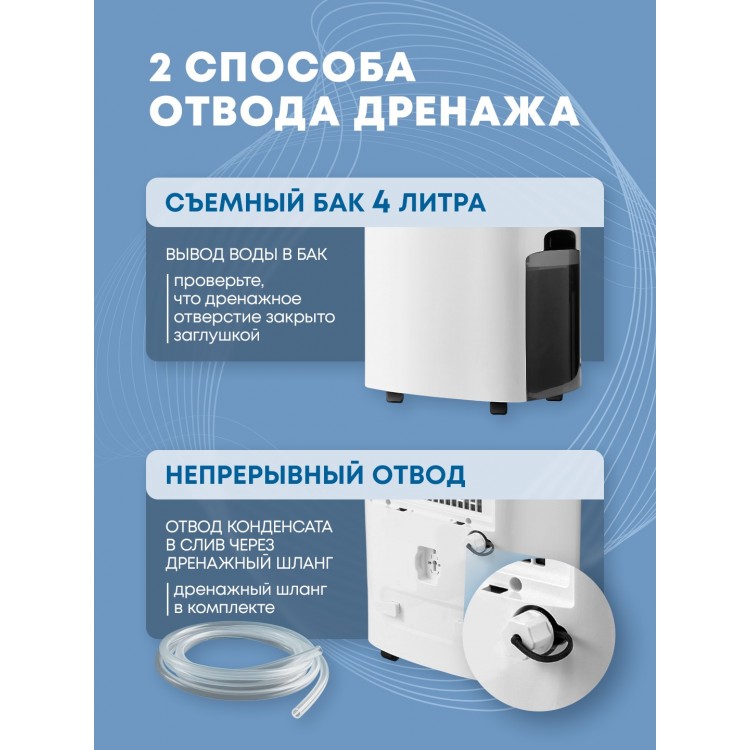 2 СПОСОБА ОТВОДА ДРЕНАЖА

СЪЕМНЫЙ БАК 4 ЛИТРА

ВЫВОД ВОДЫ В БАК

проверьте, что дренажное отверстие закрыто заглушкой

НЕПРЕРЫВНЫЙ ОТВОД

ОТВОД КОНДЕНСАТА В СЛИВ ЧЕРЕЗ ДРЕНАЖНЫЙ ШЛАНГ

дренажный шланг в комплекте