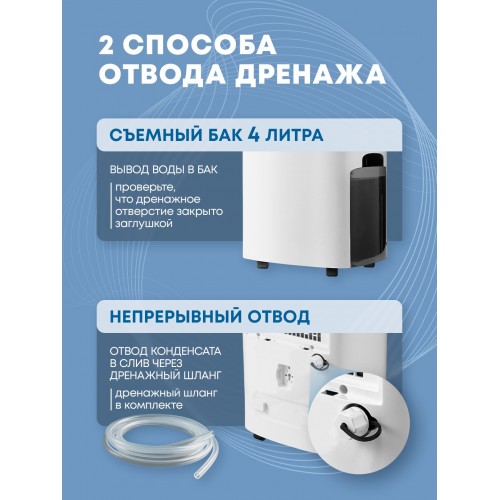 2 СПОСОБА ОТВОДА ДРЕНАЖА

СЪЕМНЫЙ БАК 4 ЛИТРА

ВЫВОД ВОДЫ В БАК

проверьте, что дренажное отверстие закрыто заглушкой

НЕПРЕРЫВНЫЙ ОТВОД

ОТВОД КОНДЕНСАТА В СЛИВ ЧЕРЕЗ ДРЕНАЖНЫЙ ШЛАНГ

дренажный шланг в комплекте