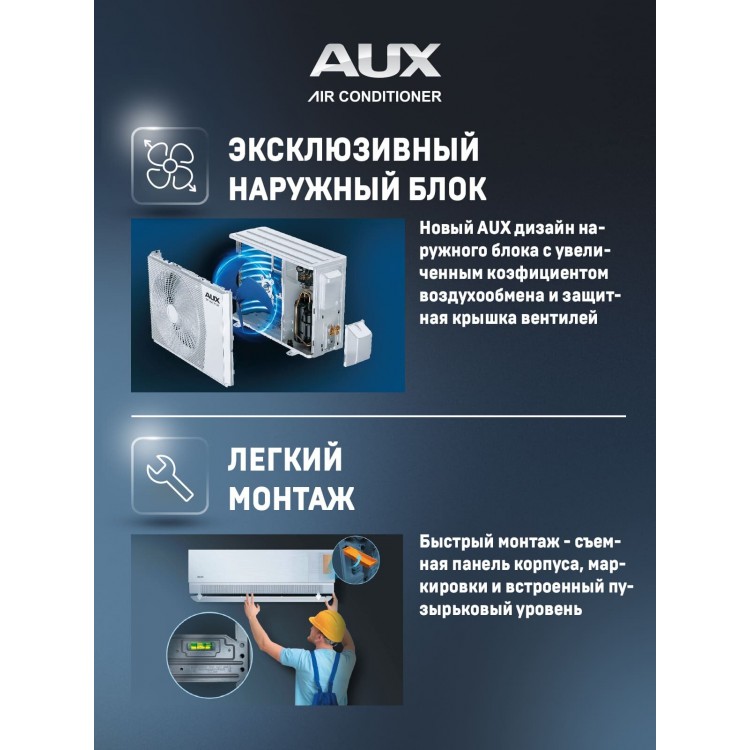 AUX
AIR CONDITIONER

ЭКСКЛЮЗИВНЫЙ НАРУЖНЫЙ БЛОК

AUX

Новый AUX дизайн наружного блока с увеличенным коэфициентом воздухообмена и защитная крышка вентилей

ЛЕГКИЙ МОНТАЖ

Быстрый монтаж - съемная панель корпуса, маркировки и встроенный пузырьковый уровень