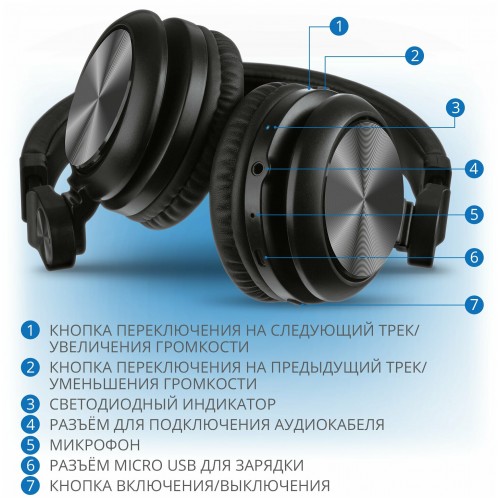 1
2
3
4
5
6
7

1 КНОПКА ПЕРЕКЛЮЧЕНИЯ НА СЛЕДУЮЩИЙ ТРЕК/ УВЕЛИЧЕНИЯ ГРОМКОСТИ
2 КНОПКА ПЕРЕКЛЮЧЕНИЯ НА ПРЕДЫДУЩИЙ ТРЕК/ УМЕНЬШЕНИЯ ГРОМКОСТИ
3 СВЕТОДИОДНЫЙ ИНДИКАТОР
4 РАЗЪЁМ ДЛЯ ПОДКЛЮЧЕНИЯ АУДИОКАБЕЛЯ
5 МИКРОФОН
6 РАЗЪЁМ MICRO USB ДЛЯ ЗАРЯДКИ
7 КНОПКА ВКЛЮЧЕНИЯ/ВЫКЛЮЧЕНИЯ