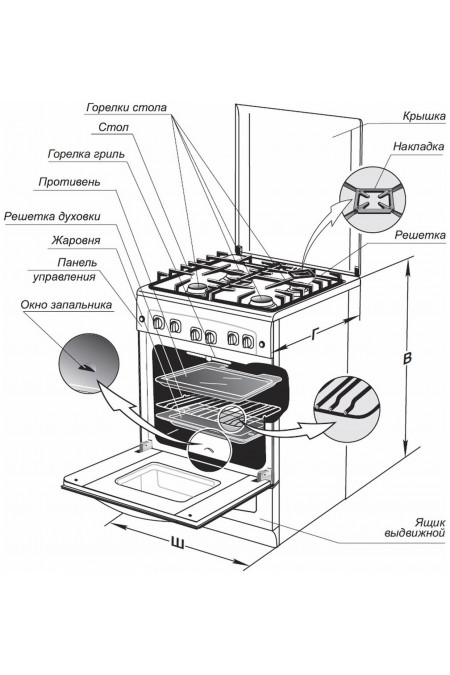 Горелки стола

Стол

Горелка гриль

Противень

Решетка духовки

Жаровня

Панель управления

Окно запальника

Крышка

Накладка

Решетка

Г

В

Ш

Ящик выдвижной