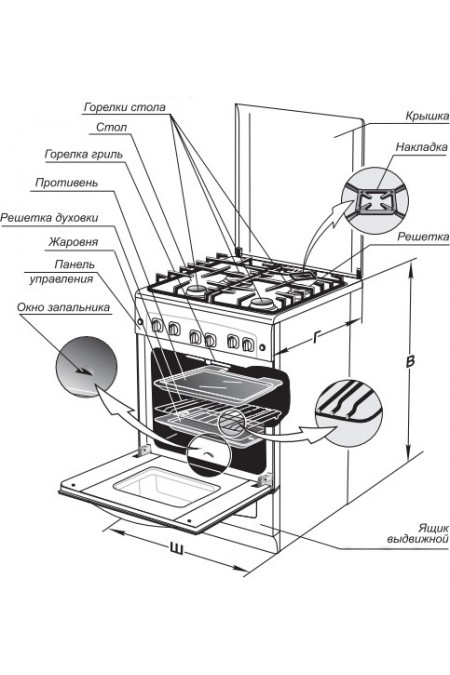 Горелки стола
Стол
Горелка гриль
Противень
Решетка духовки
Жаровня
Панель управления
Окно запальника
Крышка
Накладка
Решетка
Г
В
Ш
Ящик выдвижной