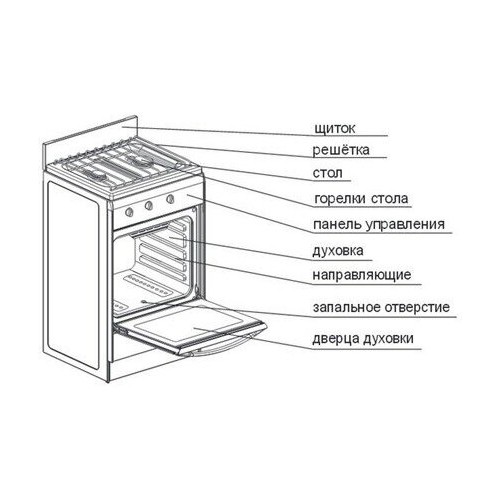 щиток
решётка
стол
горелки стола
панель управления
духовка
направляющие
запальное отверстие
дверца духовки