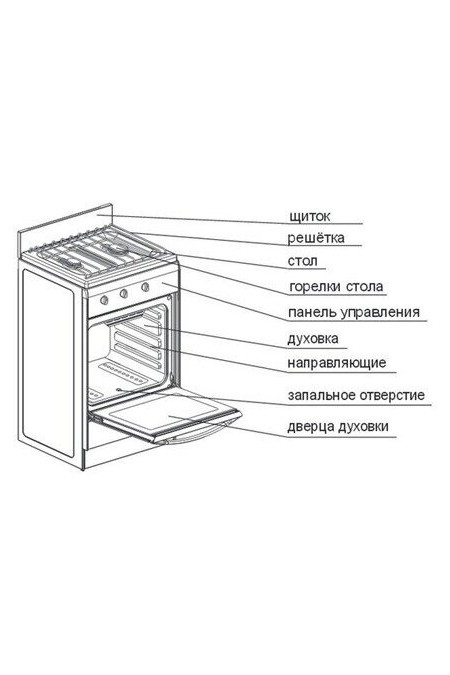 щиток
решётка
стол
горелки стола
панель управления
духовка
направляющие
запальное отверстие
дверца духовки