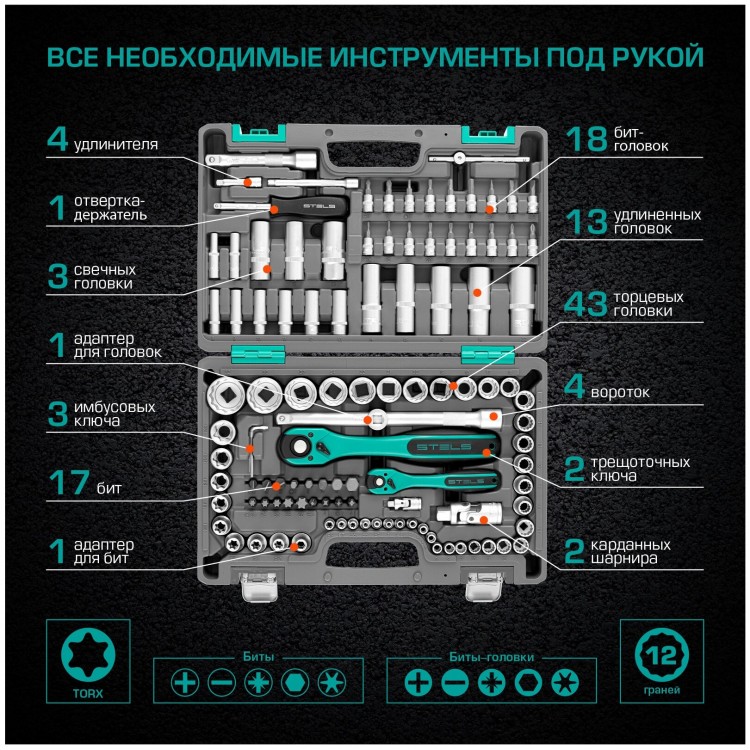 ВСЕ НЕОБХОДИМЫЕ ИНСТРУМЕНТЫ ПОД РУКОЙ

4 удлинителя

1 отвертка-держатель

3 свечных головки

1 адаптер для головок

3 имбусовых ключа

17 бит

1 адаптер для бит

18 бит-головок

13 удлиненных головок

43 торцевых головки

4 вороток

2 трещоточных ключа

2 карданных шарнира

STELS

STELS

STELS

TORX

Биты

Биты-головки

12 граней