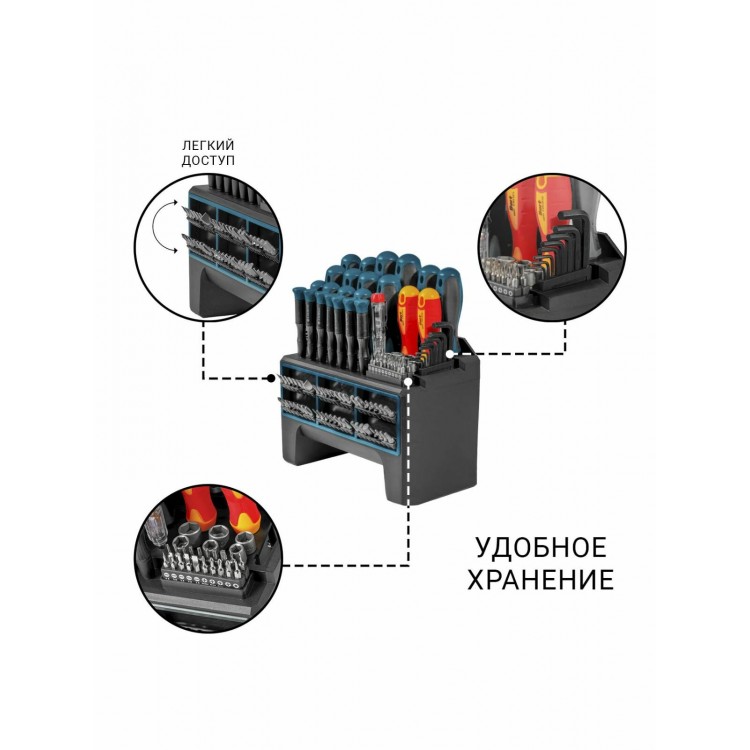 ЛЕГКИЙ ДОСТУП

УДОБНОЕ ХРАНЕНИЕ