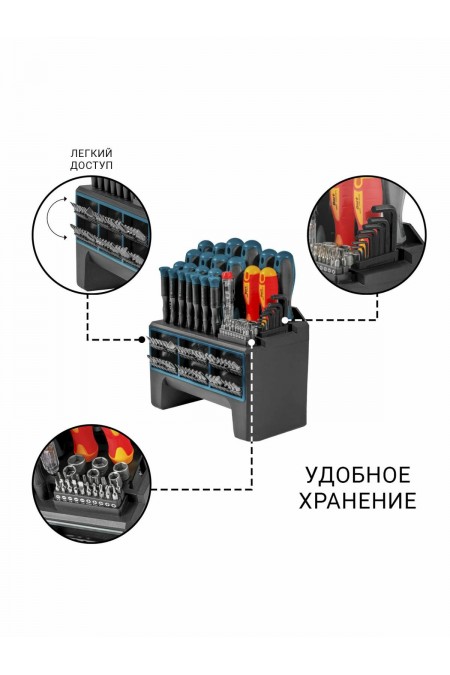 ЛЕГКИЙ ДОСТУП

УДОБНОЕ ХРАНЕНИЕ