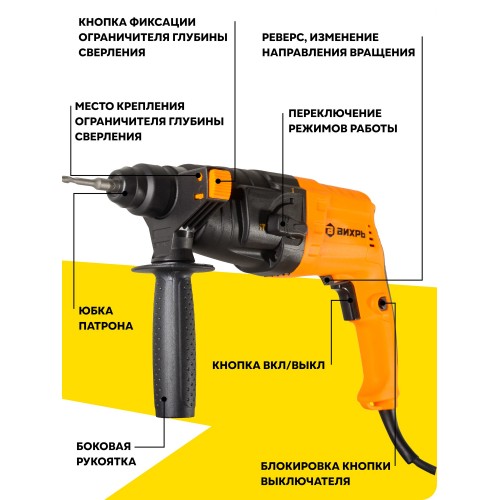 КНОПКА ФИКСАЦИИ ОГРАНИЧИТЕЛЯ ГЛУБИНЫ СВЕРЛЕНИЯ

РЕВЕРС, ИЗМЕНЕНИЕ НАПРАВЛЕНИЯ ВРАЩЕНИЯ

МЕСТО КРЕПЛЕНИЯ ОГРАНИЧИТЕЛЯ ГЛУБИНЫ СВЕРЛЕНИЯ

ПЕРЕКЛЮЧЕНИЕ РЕЖИМОВ РАБОТЫ

ВИХРЬ

ЮБКА ПАТРОНА

КНОПКА ВКЛ/ВЫКЛ

БОКОВАЯ РУКОЯТКА

БЛОКИРОВКА КНОПКИ ВЫКЛЮЧАТЕЛЯ