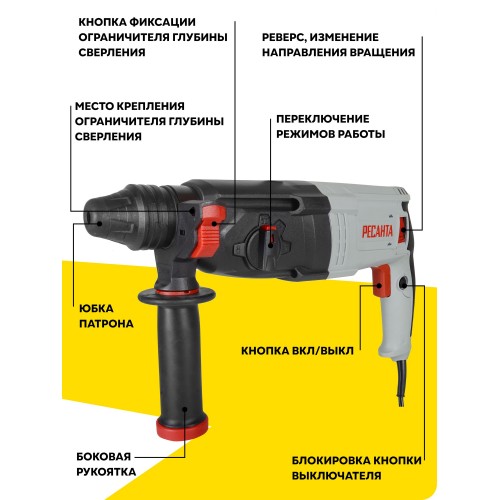 КНОПКА ФИКСАЦИИ ОГРАНИЧИТЕЛЯ ГЛУБИНЫ СВЕРЛЕНИЯ

РЕВЕРС, ИЗМЕНЕНИЕ НАПРАВЛЕНИЯ ВРАЩЕНИЯ

МЕСТО КРЕПЛЕНИЯ ОГРАНИЧИТЕЛЯ ГЛУБИНЫ СВЕРЛЕНИЯ

ПЕРЕКЛЮЧЕНИЕ РЕЖИМОВ РАБОТЫ

РЕСАНТА

ЮБКА ПАТРОНА

КНОПКА ВКЛ/ВЫКЛ

БОКОВАЯ РУКОЯТКА

БЛОКИРОВКА КНОПКИ ВЫКЛЮЧАТЕЛЯ