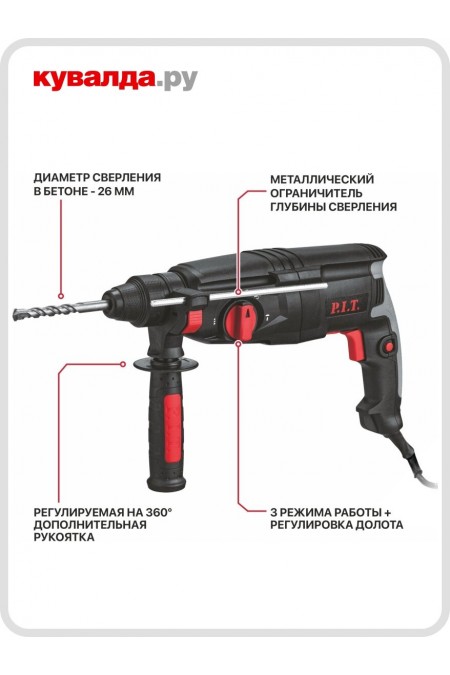 кувалда.ру

ДИАМЕТР СВЕРЛЕНИЯ В БЕТОНЕ - 26 ММ

МЕТАЛЛИЧЕСКИЙ ОГРАНИЧИТЕЛЬ ГЛУБИНЫ СВЕРЛЕНИЯ

P.I.T.

РЕГУЛИРУЕМАЯ НА 360° ДОПОЛНИТЕЛЬНАЯ РУКОЯТКА

3 РЕЖИМА РАБОТЫ + РЕГУЛИРОВКА ДОЛОТА