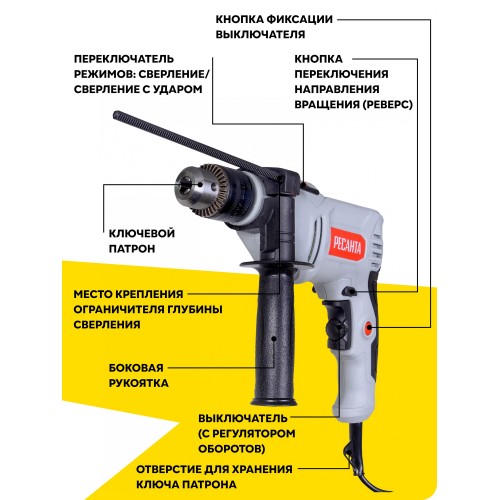 КНОПКА ФИКСАЦИИ ВЫКЛЮЧАТЕЛЯ

ПЕРЕКЛЮЧАТЕЛЬ РЕЖИМОВ: СВЕРЛЕНИЕ/ СВЕРЛЕНИЕ С УДАРОМ

КНОПКА ПЕРЕКЛЮЧЕНИЯ НАПРАВЛЕНИЯ ВРАЩЕНИЯ (РЕВЕРС)

КЛЮЧЕВОЙ ПАТРОН

РЕСАНТА

МЕСТО КРЕПЛЕНИЯ ОГРАНИЧИТЕЛЯ ГЛУБИНЫ СВЕРЛЕНИЯ

БОКОВАЯ РУКОЯТКА

ВЫКЛЮЧАТЕЛЬ (С РЕГУЛЯТОРОМ ОБОРОТОВ)

ОТВЕРСТИЕ ДЛЯ ХРАНЕНИЯ КЛЮЧА ПАТРОНА