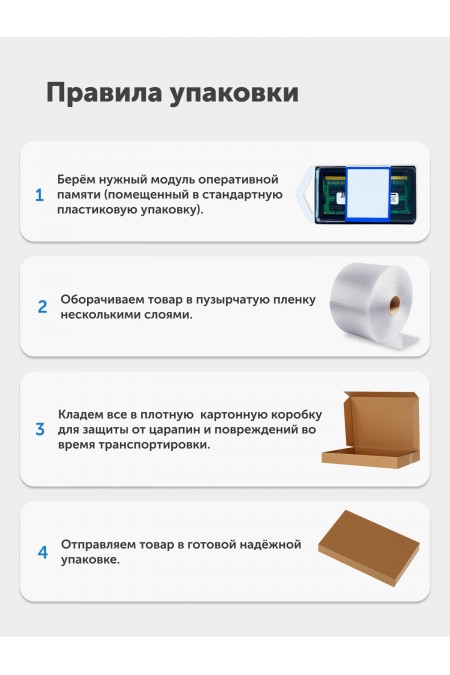 Правила упаковки

1 Берём нужный модуль оперативной памяти (помещенный в стандартную пластиковую упаковку).

2 Оборачиваем товар в пузырчатую пленку несколькими слоями.

3 Кладем все в плотную картонную коробку для защиты от царапин и повреждений во время транспортировки.

4 Отправляем товар в готовой надёжной упаковке.