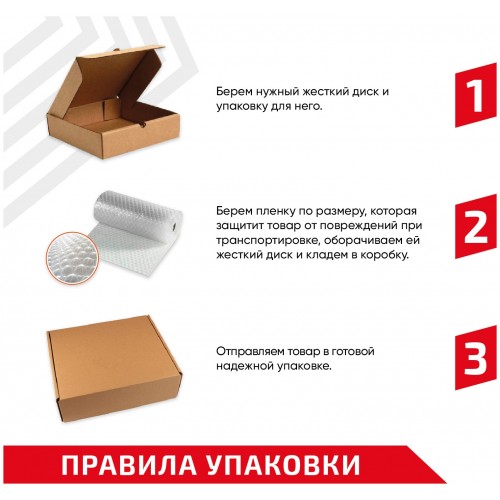 Берем нужный жесткий диск и упаковку для него.

1

Берем пленку по размеру, которая защитит товар от повреждений при транспортировке, оборачиваем ей жесткий диск и кладем в коробку.

2

Отправляем товар в готовой надежной упаковке.

3

ПРАВИЛА УПАКОВКИ