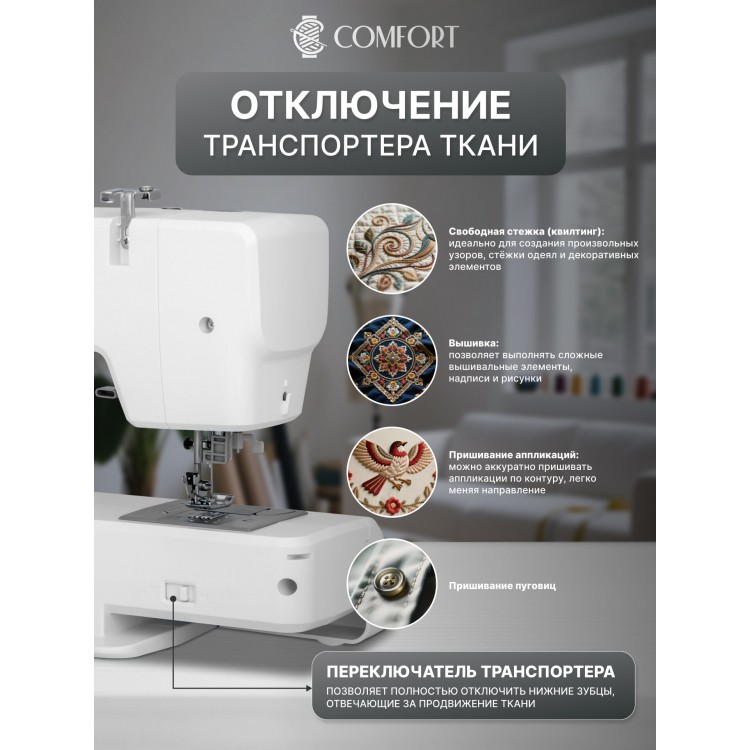 COMFORT

ОТКЛЮЧЕНИЕ
ТРАНСПОРТЕРА ТКАНИ

Свободная стежка (квилтинг):
идеально для создания произвольных узоров, стёжки одеял и декоративных элементов

Вышивка:
позволяет выполнять сложные вышивальные элементы, надписи и рисунки

Пришивание аппликаций:
можно аккуратно пришивать аппликации по контуру, легко меняя направление

Пришивание пуговиц

ПЕРЕКЛЮЧАТЕЛЬ ТРАНСПОРТЕРА
ПОЗВОЛЯЕТ ПОЛНОСТЬЮ ОТКЛЮЧИТЬ НИЖНИЕ ЗУБЦЫ, ОТВЕЧАЮЩИЕ ЗА ПРОДВИЖЕНИЕ ТКАНИ