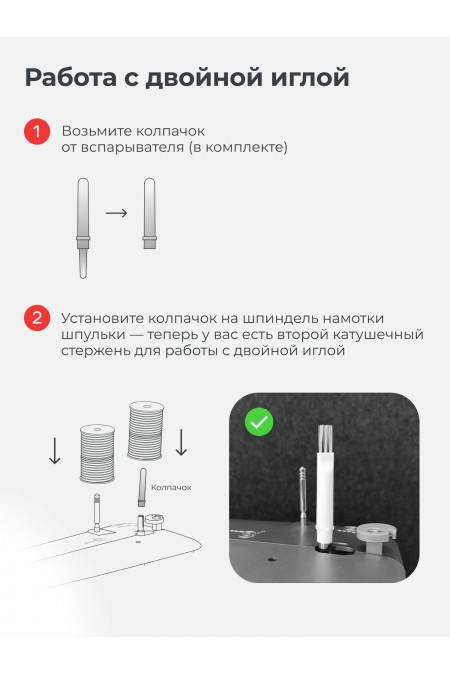 Работа с двойной иглой

1 Возьмите колпачок от вспарывателя (в комплекте)

2 Установите колпачок на шпиндель намотки шпульки — теперь у вас есть второй катушечный стержень для работы с двойной иглой

Колпачок