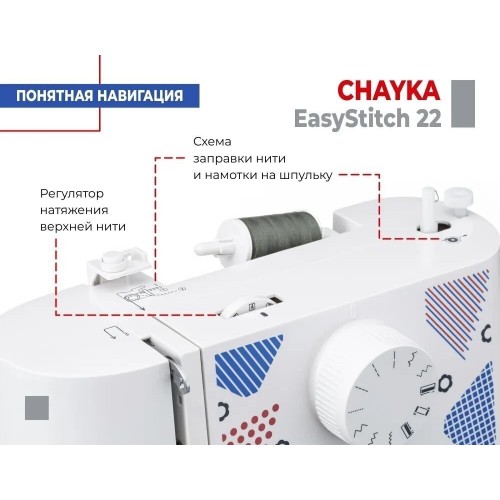 ПОНЯТНАЯ НАВИГАЦИЯ

CHAYKA
EasyStitch 22

Схема заправки нити и намотки на шпульку

Регулятор натяжения верхней нити