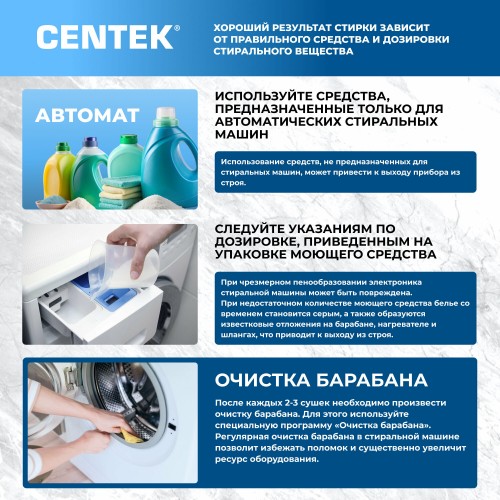 CENTEK®

ХОРОШИЙ РЕЗУЛЬТАТ СТИРКИ ЗАВИСИТ ОТ ПРАВИЛЬНОГО СРЕДСТВА И ДОЗИРОВКИ СТИРАЛЬНОГО ВЕЩЕСТВА

АВТОМАТ

ИСПОЛЬЗУЙТЕ СРЕДСТВА, ПРЕДНАЗНАЧЕННЫЕ ТОЛЬКО ДЛЯ АВТОМАТИЧЕСКИХ СТИРАЛЬНЫХ МАШИН

Использование средств, не предназначенных для стиральных машин, может привести к выходу прибора из строя.

СЛЕДУЙТЕ УКАЗАНИЯМ ПО ДОЗИРОВКЕ, ПРИВЕДЕННЫМ НА УПАКОВКЕ МОЮЩЕГО СРЕДСТВА

При чрезмерном пенообразовании электроника стиральной машины может быть повреждена.
При недостаточном количестве моющего средства белье со временем становится серым, а также образуются известковые отложения на барабане, нагревателе и шлангах, что приводит к выходу из строя.

ОЧИСТКА БАРАБАНА

После каждых 2-3 сушек необходимо произвести очистку барабана. Для этого используйте специальную программу «Очистка барабана». Регулярная очистка барабана в стиральной машине позволит избежать поломок и существенно увеличит ресурс оборудования.