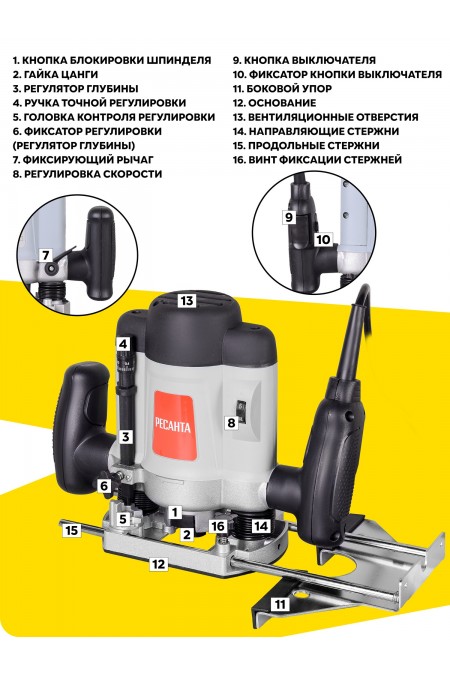 1. КНОПКА БЛОКИРОВКИ ШПИНДЕЛЯ
2. ГАЙКА ЦАНГИ
3. РЕГУЛЯТОР ГЛУБИНЫ
4. РУЧКА ТОЧНОЙ РЕГУЛИРОВКИ
5. ГОЛОВКА КОНТРОЛЯ РЕГУЛИРОВКИ
6. ФИКСАТОР РЕГУЛИРОВКИ (РЕГУЛЯТОР ГЛУБИНЫ)
7. ФИКСИРУЮЩИЙ РЫЧАГ
8. РЕГУЛИРОВКА СКОРОСТИ

9. КНОПКА ВЫКЛЮЧАТЕЛЯ
10. ФИКСАТОР КНОПКИ ВЫКЛЮЧАТЕЛЯ
11. БОКОВОЙ УПОР
12. ОСНОВАНИЕ
13. ВЕНТИЛЯЦИОННЫЕ ОТВЕРСТИЯ
14. НАПРАВЛЯЮЩИЕ СТЕРЖНИ
15. ПРОДОЛЬНЫЕ СТЕРЖНИ
16. ВИНТ ФИКСАЦИИ СТЕРЖНЕЙ

7

9

10

13

4

РЕСАНТА

8

3

6

5

1

2

16

14

15

12

11