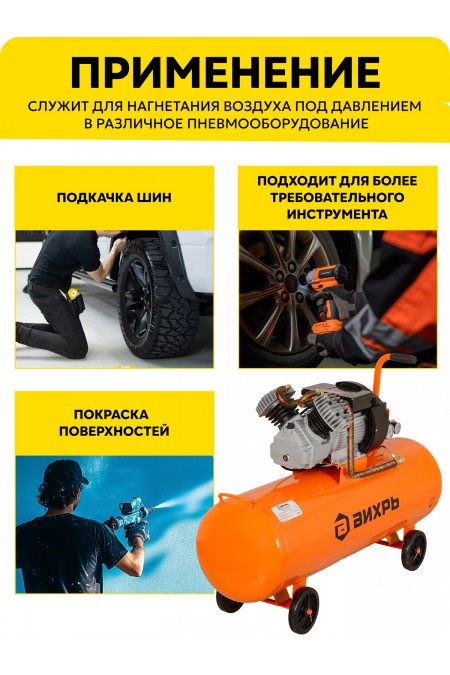 ПРИМЕНЕНИЕ

СЛУЖИТ ДЛЯ НАГНЕТАНИЯ ВОЗДУХА ПОД ДАВЛЕНИЕМ В РАЗЛИЧНОЕ ПНЕВМООБОРУДОВАНИЕ

ПОДКАЧКА ШИН

ПОДХОДИТ ДЛЯ БОЛЕЕ ТРЕБОВАТЕЛЬНОГО ИНСТРУМЕНТА

ПОКРАСКА ПОВЕРХНОСТЕЙ

ВИХРЬ