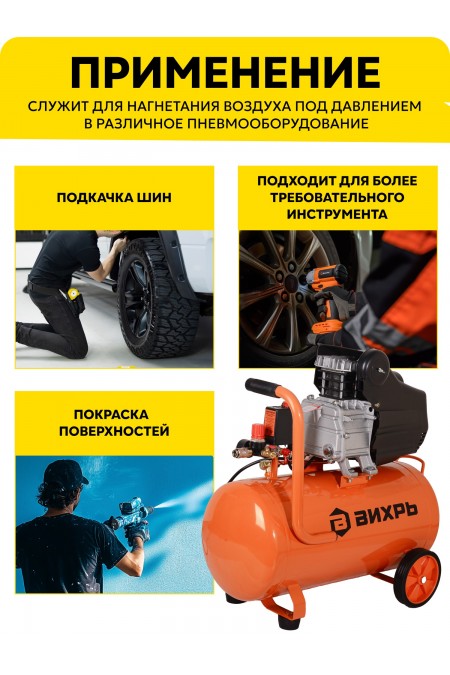 ПРИМЕНЕНИЕ

СЛУЖИТ ДЛЯ НАГНЕТАНИЯ ВОЗДУХА ПОД ДАВЛЕНИЕМ В РАЗЛИЧНОЕ ПНЕВМООБОРУДОВАНИЕ

ПОДКАЧКА ШИН

ПОДХОДИТ ДЛЯ БОЛЕЕ ТРЕБОВАТЕЛЬНОГО ИНСТРУМЕНТА

ПОКРАСКА ПОВЕРХНОСТЕЙ

ВИХРЬ