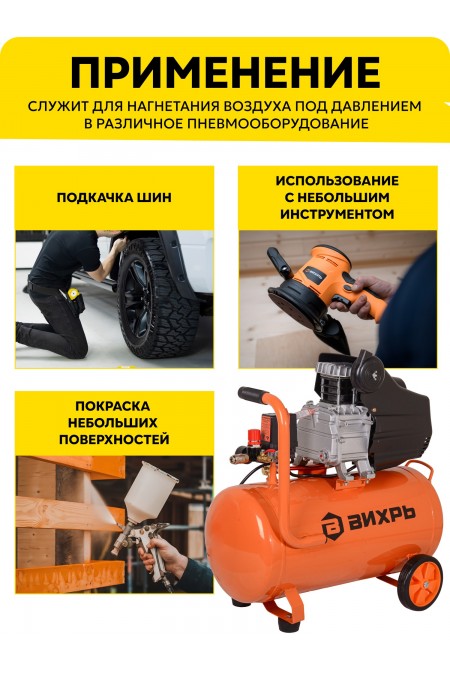 ПРИМЕНЕНИЕ

СЛУЖИТ ДЛЯ НАГНЕТАНИЯ ВОЗДУХА ПОД ДАВЛЕНИЕМ В РАЗЛИЧНОЕ ПНЕВМООБОРУДОВАНИЕ

ПОДКАЧКА ШИН

ИСПОЛЬЗОВАНИЕ С НЕБОЛЬШИМ ИНСТРУМЕНТОМ

ПОКРАСКА НЕБОЛЬШИХ ПОВЕРХНОСТЕЙ

ВИХРЬ