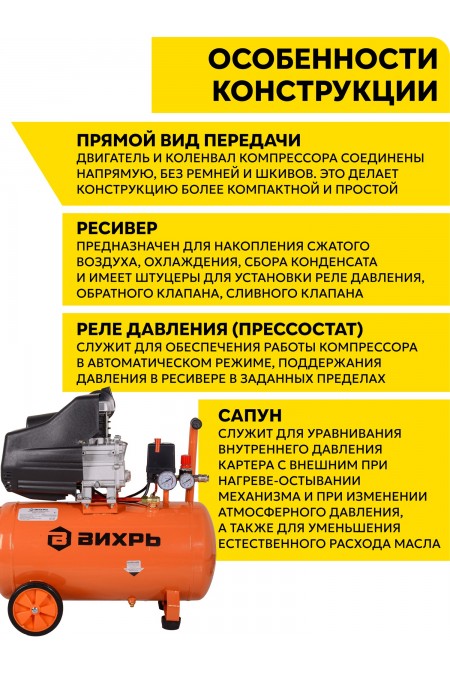 ОСОБЕННОСТИ КОНСТРУКЦИИ

ПРЯМОЙ ВИД ПЕРЕДАЧИ
ДВИГАТЕЛЬ И КОЛЕНВАЛ КОМПРЕССОРА СОЕДИНЕНЫ НАПРЯМУЮ, БЕЗ РЕМНЕЙ И ШКИВОВ. ЭТО ДЕЛАЕТ КОНСТРУКЦИЮ БОЛЕЕ КОМПАКТНОЙ И ПРОСТОЙ

РЕСИВЕР
ПРЕДНАЗНАЧЕН ДЛЯ НАКОПЛЕНИЯ СЖАТОГО ВОЗДУХА, ОХЛАЖДЕНИЯ, СБОРА КОНДЕНСАТА И ИМЕЕТ ШТУЦЕРЫ ДЛЯ УСТАНОВКИ РЕЛЕ ДАВЛЕНИЯ, ОБРАТНОГО КЛАПАНА, СЛИВНОГО КЛАПАНА

РЕЛЕ ДАВЛЕНИЯ (ПРЕССОСТАТ)
СЛУЖИТ ДЛЯ ОБЕСПЕЧЕНИЯ РАБОТЫ КОМПРЕССОРА В АВТОМАТИЧЕСКОМ РЕЖИМЕ, ПОДДЕРЖАНИЯ ДАВЛЕНИЯ В РЕСИВЕРЕ В ЗАДАННЫХ ПРЕДЕЛАХ

САПУН
СЛУЖИТ ДЛЯ УРАВНИВАНИЯ ВНУТРЕННЕГО ДАВЛЕНИЯ КАРТЕРА С ВНЕШНИМ ПРИ НАГРЕВЕ-ОСТЫВАНИИ МЕХАНИЗМА И ПРИ ИЗМЕНЕНИИ АТМОСФЕРНОГО ДАВЛЕНИЯ, А ТАКЖЕ ДЛЯ УМЕНЬШЕНИЯ ЕСТЕСТВЕННОГО РАСХОДА МАСЛА

ВИХРЬ