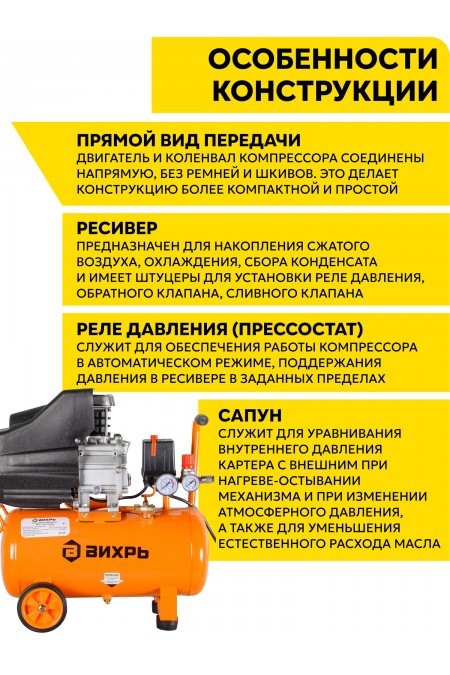 ОСОБЕННОСТИ КОНСТРУКЦИИ

ПРЯМОЙ ВИД ПЕРЕДАЧИ
ДВИГАТЕЛЬ И КОЛЕНВАЛ КОМПРЕССОРА СОЕДИНЕНЫ НАПРЯМУЮ, БЕЗ РЕМНЕЙ И ШКИВОВ. ЭТО ДЕЛАЕТ КОНСТРУКЦИЮ БОЛЕЕ КОМПАКТНОЙ И ПРОСТОЙ

РЕСИВЕР
ПРЕДНАЗНАЧЕН ДЛЯ НАКОПЛЕНИЯ СЖАТОГО ВОЗДУХА, ОХЛАЖДЕНИЯ, СБОРА КОНДЕНСАТА И ИМЕЕТ ШТУЦЕРЫ ДЛЯ УСТАНОВКИ РЕЛЕ ДАВЛЕНИЯ, ОБРАТНОГО КЛАПАНА, СЛИВНОГО КЛАПАНА

РЕЛЕ ДАВЛЕНИЯ (ПРЕССОСТАТ)
СЛУЖИТ ДЛЯ ОБЕСПЕЧЕНИЯ РАБОТЫ КОМПРЕССОРА В АВТОМАТИЧЕСКОМ РЕЖИМЕ, ПОДДЕРЖАНИЯ ДАВЛЕНИЯ В РЕСИВЕРЕ В ЗАДАННЫХ ПРЕДЕЛАХ

САПУН
СЛУЖИТ ДЛЯ УРАВНИВАНИЯ ВНУТРЕННЕГО ДАВЛЕНИЯ КАРТЕРА С ВНЕШНИМ ПРИ НАГРЕВЕ-ОСТЫВАНИИ МЕХАНИЗМА И ПРИ ИЗМЕНЕНИИ АТМОСФЕРНОГО ДАВЛЕНИЯ, А ТАКЖЕ ДЛЯ УМЕНЬШЕНИЯ ЕСТЕСТВЕННОГО РАСХОДА МАСЛА

ВИХРЬ