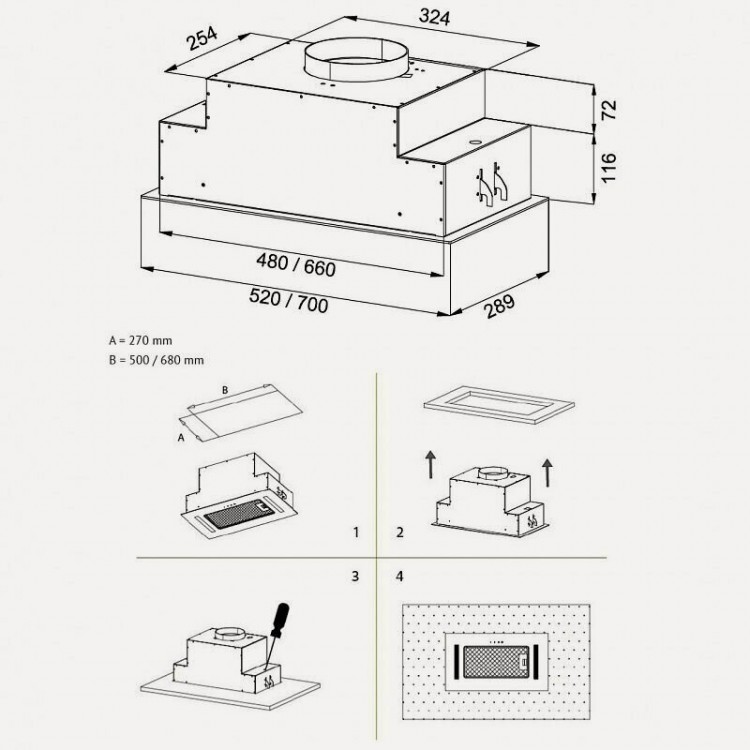 254
324
72
116
480 / 660
520 / 700
289

A = 270 mm
B = 500 / 680 mm

B
A
1
2
3
4