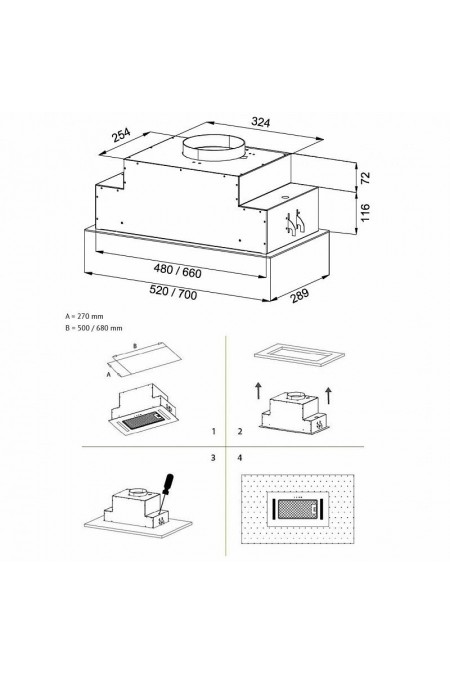 254
324
72
116
480 / 660
520 / 700
289

A = 270 mm
B = 500 / 680 mm

B
A

1
2
3
4