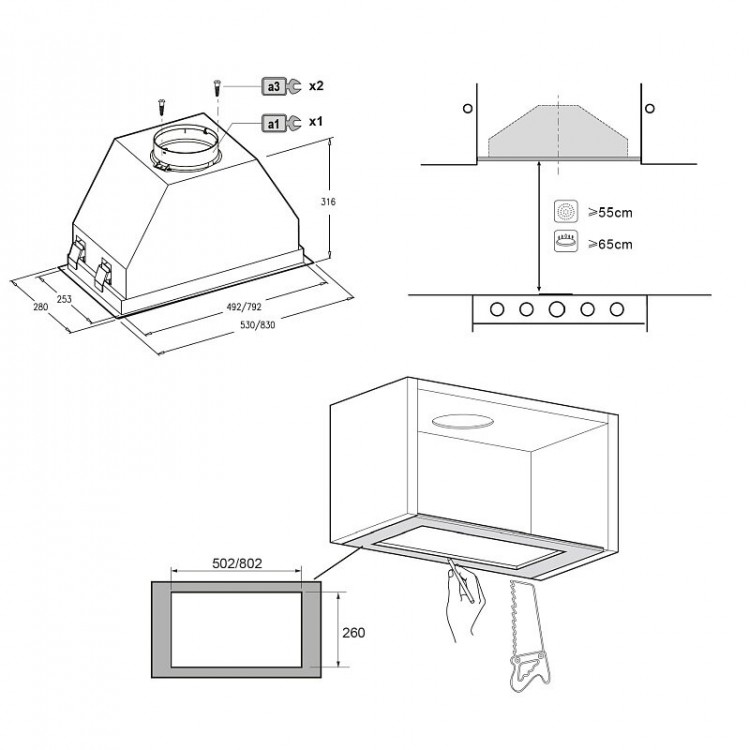 a3 x2

a1 x1

316

280

253

492/792

530/830

⩾55cm

⩾65cm

502/802

260