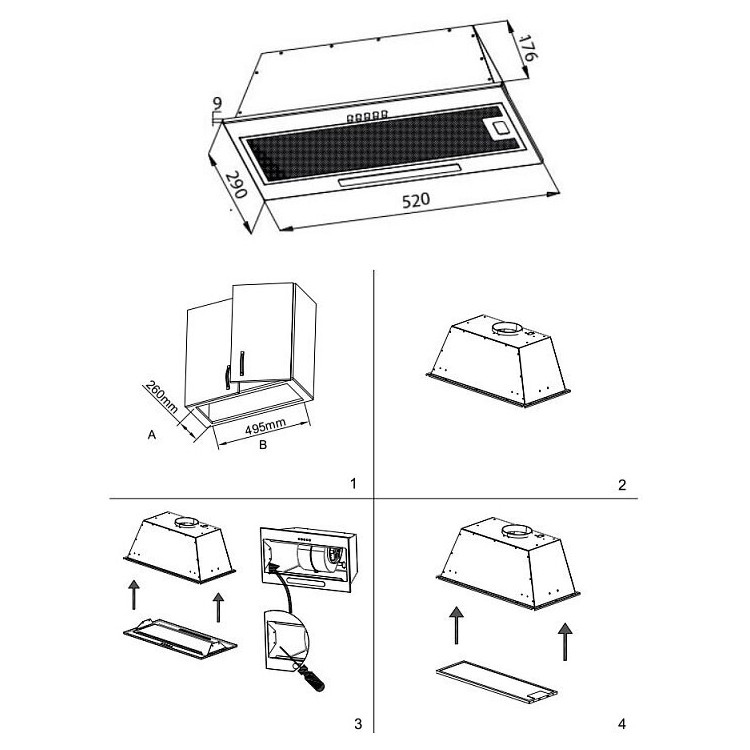 176
9
290
520

260mm
A
495mm
B
1

2

3

4