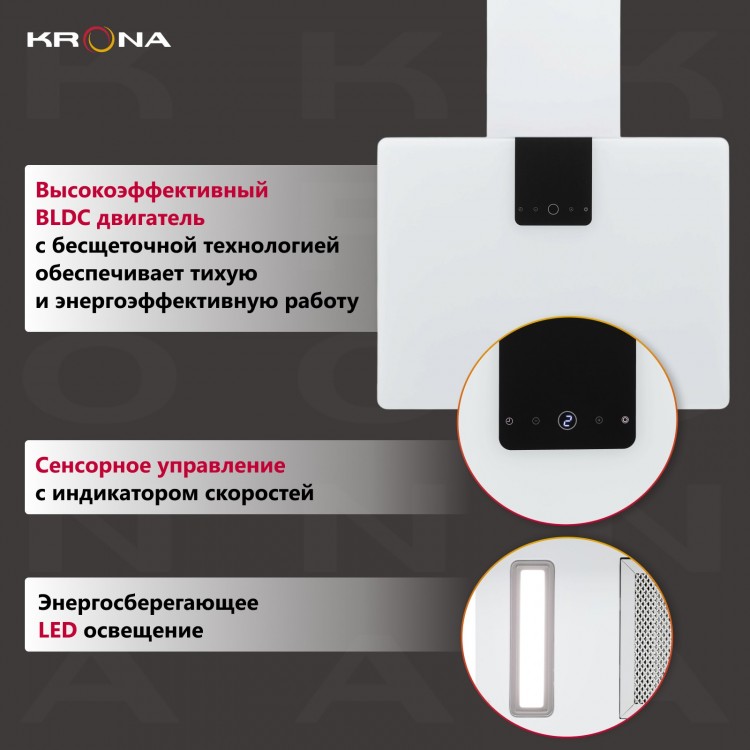 KRONA

Высокоэффективный BLDC двигатель с бесщеточной технологией обеспечивает тихую и энергоэффективную работу

2

Сенсорное управление с индикатором скоростей

Энергосберегающее LED освещение