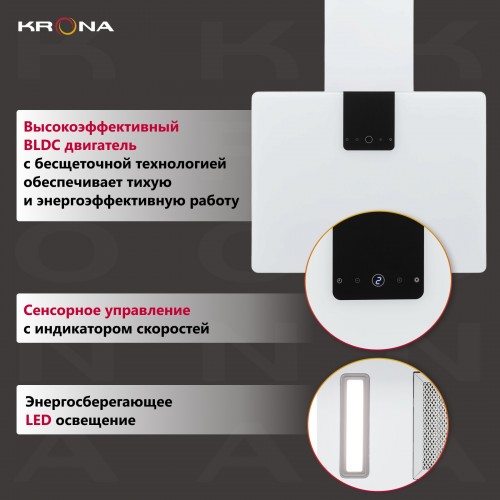 KRONA

Высокоэффективный BLDC двигатель с бесщеточной технологией обеспечивает тихую и энергоэффективную работу

2

Сенсорное управление с индикатором скоростей

Энергосберегающее LED освещение