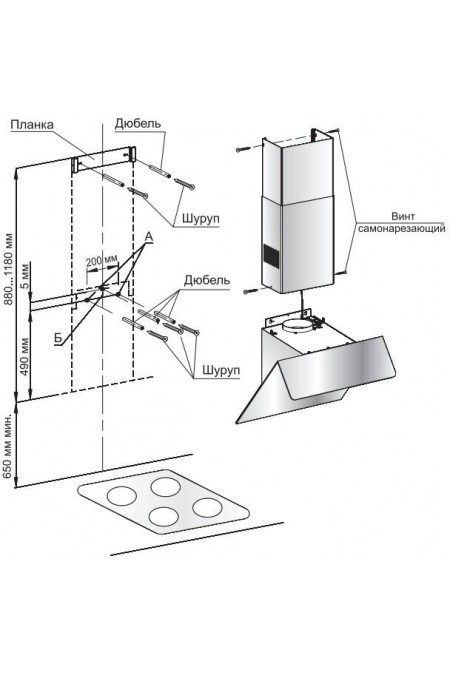 Планка
Дюбель
Шуруп
Винт самонарезающий
880...1180 мм
5 мм
200 мм
А
Дюбель
Б
490 мм
Шуруп
650 мм мин.